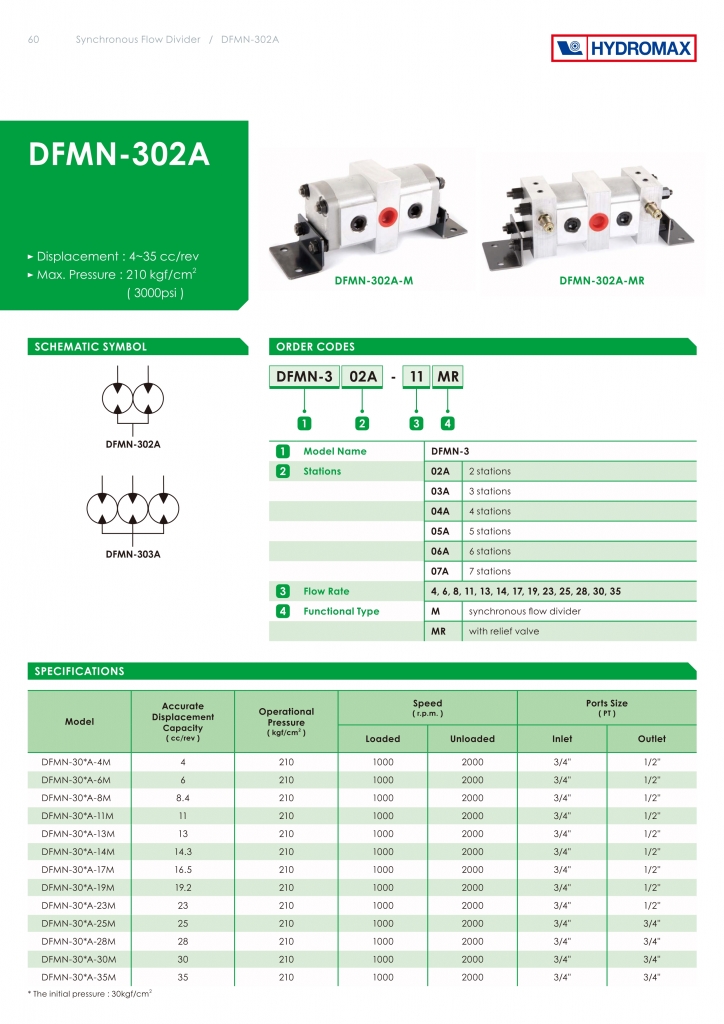 60 Synchronous Flow Divider / DFMN-302A

HYDROMAX

DFMN-302A

► Displacement : 4~35 cc/rev
► Max. Pressure : 210 kgf/cm$^2$
( 3000psi )

DFMN-302A-M

DFMN-302A-MR

SCHEMATIC SYMBOL

DFMN-302A

DFMN-303A

ORDER CODES

DFMN-3 02A - 11 MR

1 2 3 4

| | | | |
|---|---|---|---|
| 1 | Model Name | DFMN-3 | |
| 2 | Stations | 02A | 2 stations |
| | | 03A | 3 stations |
| | | 04A | 4 stations |
| | | 05A | 5 stations |
| | | 06A | 6 stations |
| | | 07A | 7 stations |
| 3 | Flow Rate | 4, 6, 8, 11, 13, 14, 17, 19, 23, 25, 28, 30, 35 | |
| 4 | Functional Type | M | synchronous flow divider |
| | | MR | with relief valve |

SPECIFICATIONS

| Model | Accurate Displacement Capacity ( cc/rev ) | Operational Pressure ( kgf/cm$^2$ ) | Speed ( r.p.m. ) Loaded | Speed ( r.p.m. ) Unloaded | Ports Size ( PT ) Inlet | Ports Size ( PT ) Outlet |
|---|---|---|---|---|---|---|
| DFMN-30*A-4M | 4 | 210 | 1000 | 2000 | 3/4" | 1/2" |
| DFMN-30*A-6M | 6 | 210 | 1000 | 2000 | 3/4" | 1/2" |
| DFMN-30*A-8M | 8.4 | 210 | 1000 | 2000 | 3/4" | 1/2" |
| DFMN-30*A-11M | 11 | 210 | 1000 | 2000 | 3/4" | 1/2" |
| DFMN-30*A-13M | 13 | 210 | 1000 | 2000 | 3/4" | 1/2" |
| DFMN-30*A-14M | 14.3 | 210 | 1000 | 2000 | 3/4" | 1/2" |
| DFMN-30*A-17M | 16.5 | 210 | 1000 | 2000 | 3/4" | 1/2" |
| DFMN-30*A-19M | 19.2 | 210 | 1000 | 2000 | 3/4" | 1/2" |
| DFMN-30*A-23M | 23 | 210 | 1000 | 2000 | 3/4" | 1/2" |
| DFMN-30*A-25M | 25 | 210 | 1000 | 2000 | 3/4" | 3/4" |
| DFMN-30*A-28M | 28 | 210 | 1000 | 2000 | 3/4" | 3/4" |
| DFMN-30*A-30M | 30 | 210 | 1000 | 2000 | 3/4" | 3/4" |
| DFMN-30*A-35M | 35 | 210 | 1000 | 2000 | 3/4" | 3/4" |

* The initial pressure : 30kgf/cm$^2$